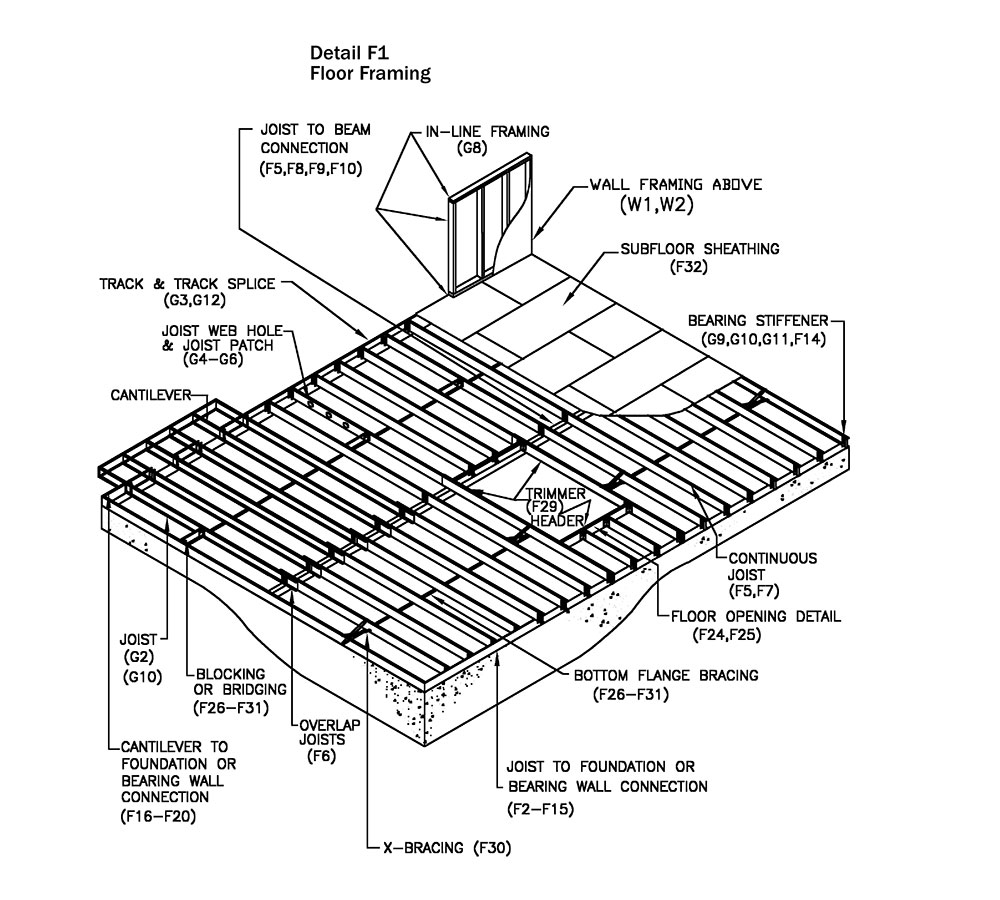 Detail F1
Floor Framing

JOIST TO BEAM CONNECTION (F5,F8,F9,F10)

IN-LINE FRAMING (G8)

WALL FRAMING ABOVE (W1,W2)

SUBFLOOR SHEATHING (F32)

TRACK & TRACK SPLICE (G3,G12)

JOIST WEB HOLE & JOIST PATCH (G4-G6)

BEARING STIFFENER (G9,G10,G11,F14)

CANTILEVER

TRIMMER (F29) HEADER

CONTINUOUS JOIST (F5,F7)

FLOOR OPENING DETAIL (F24,F25)

JOIST (G2) (G10)

BLOCKING OR BRIDGING (F26-F31)

BOTTOM FLANGE BRACING (F26-F31)

OVERLAP JOISTS (F6)

CANTILEVER TO FOUNDATION OR BEARING WALL CONNECTION (F16-F20)

JOIST TO FOUNDATION OR BEARING WALL CONNECTION (F2-F15)

X-BRACING (F30)